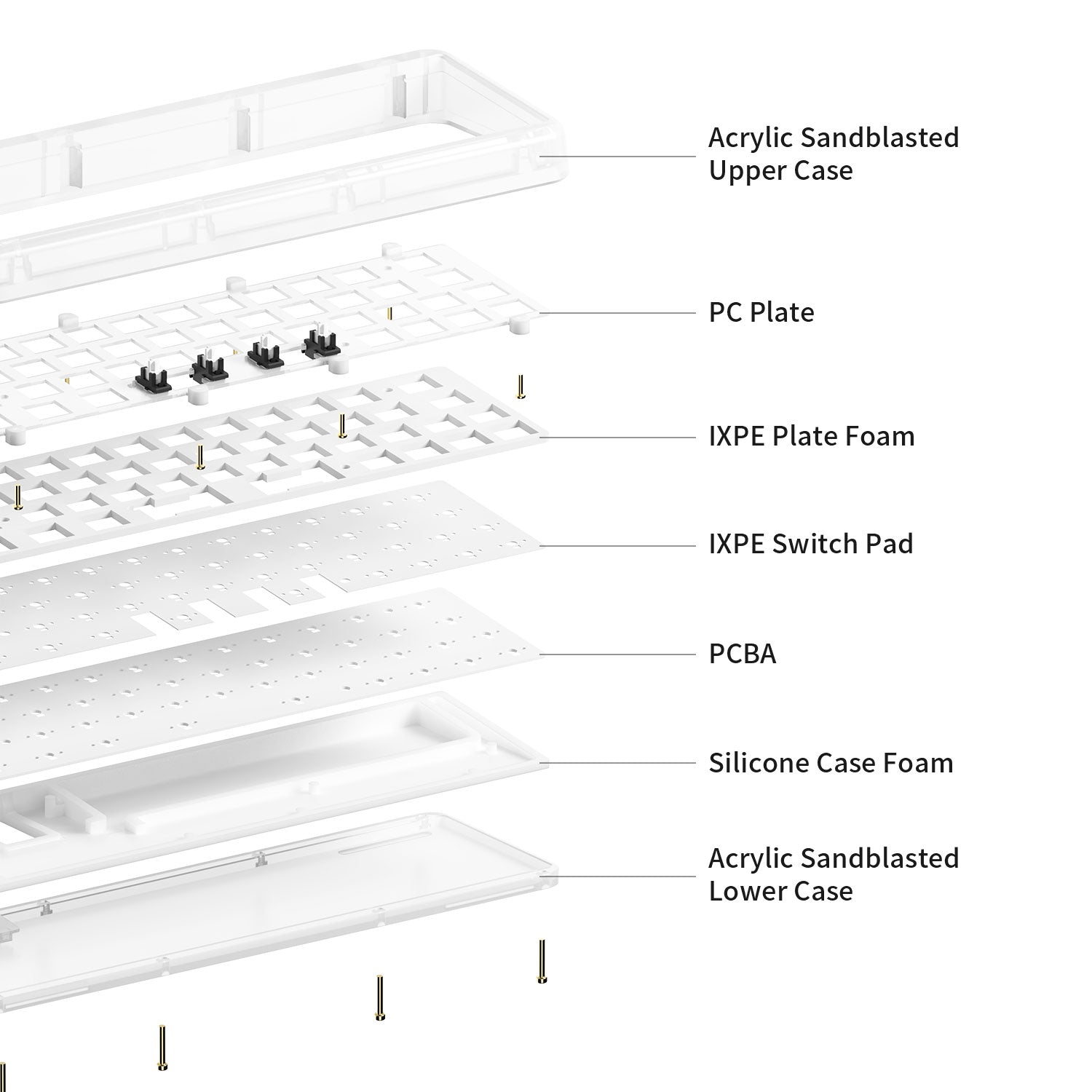 Acrylic Sandblasted
Upper Case

PC Plate

IXPE Plate Foam

IXPE Switch Pad

PCBA

Silicone Case Foam

Acrylic Sandblasted
Lower Case