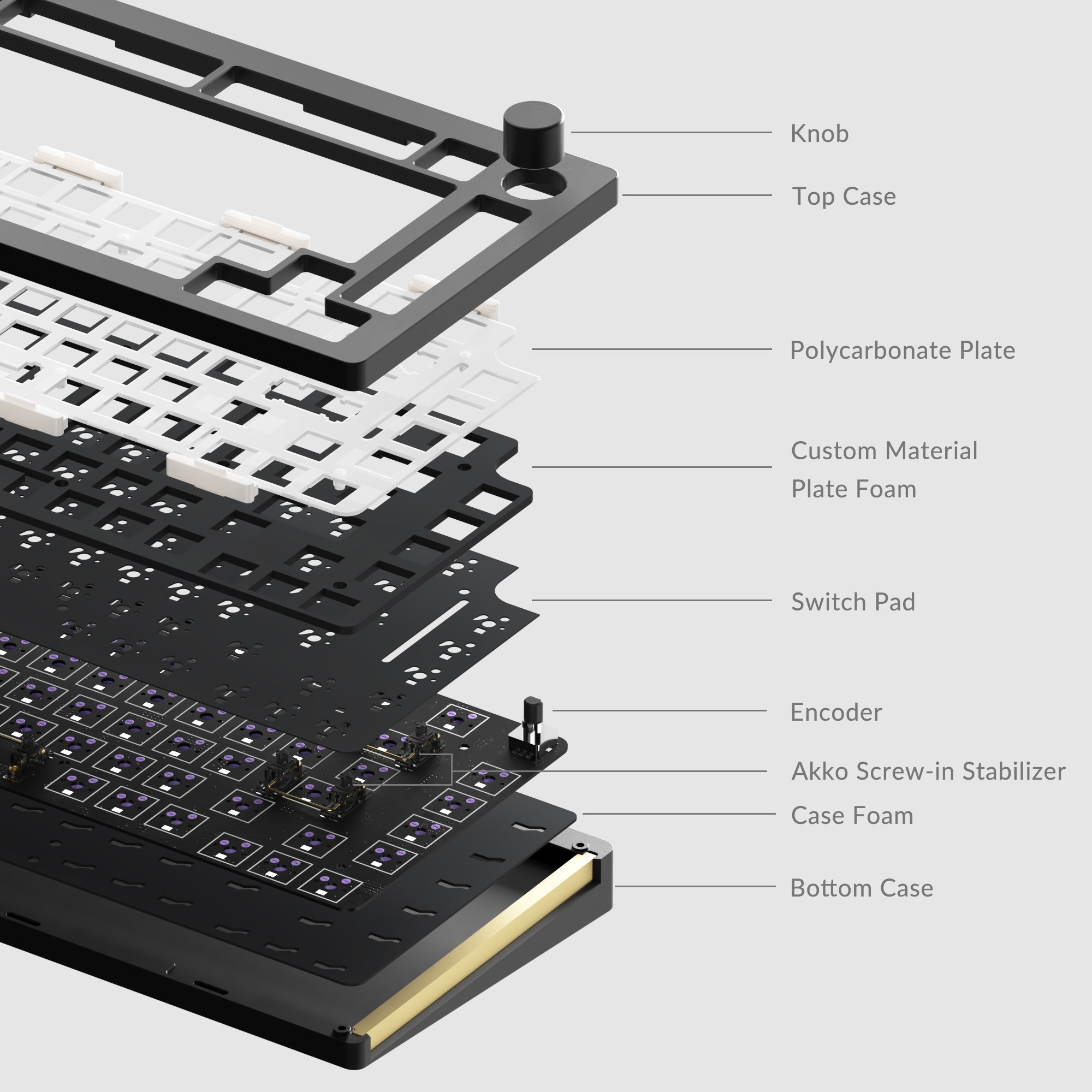 Knob

Top Case

Polycarbonate Plate

Custom Material Plate Foam

Switch Pad

Encoder

Akko Screw-in Stabilizer

Case Foam

Bottom Case