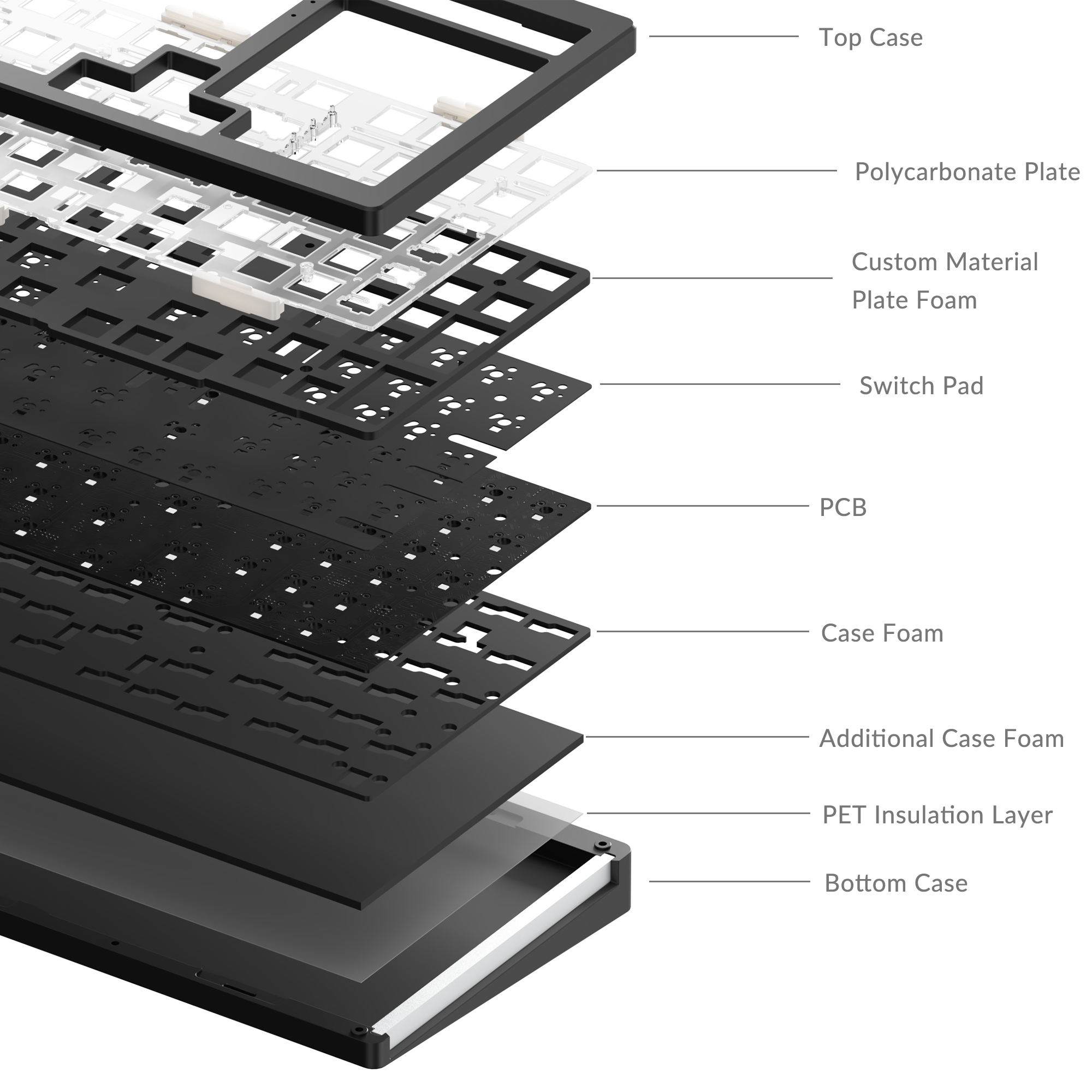 Top Case

Polycarbonate Plate

Custom Material Plate Foam

Switch Pad

PCB

Case Foam

Additional Case Foam

PET Insulation Layer

Bottom Case