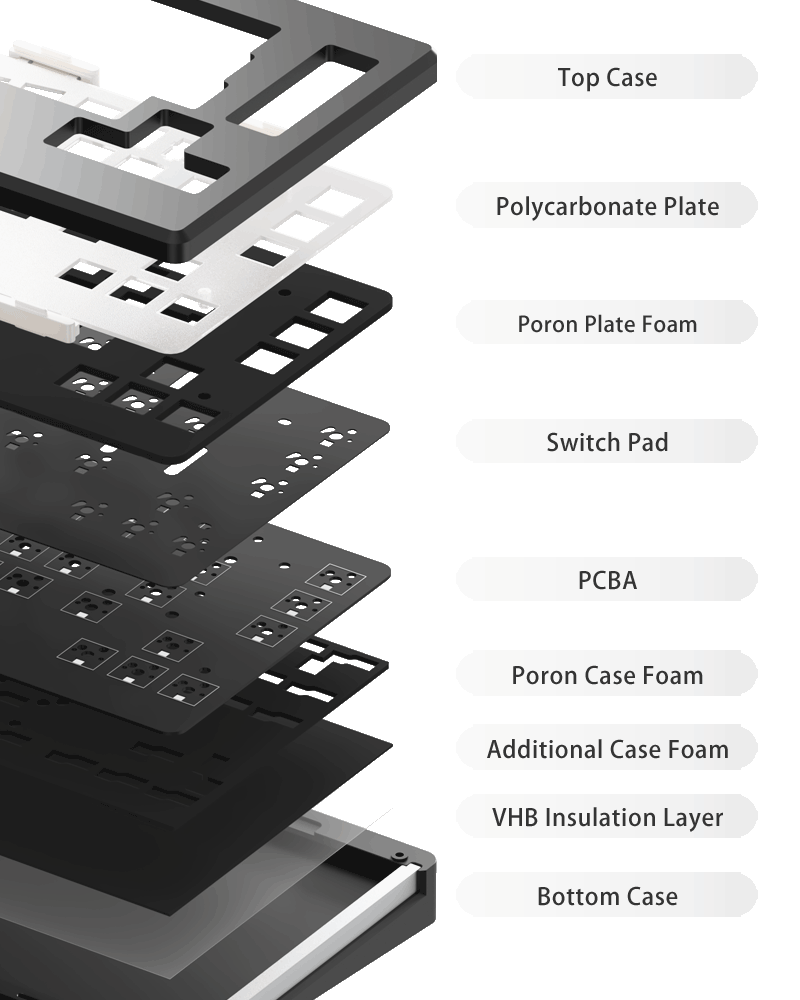 Top Case

Polycarbonate Plate

Poron Plate Foam

Switch Pad

PCBA

Poron Case Foam

Additional Case Foam

VHB Insulation Layer

Bottom Case