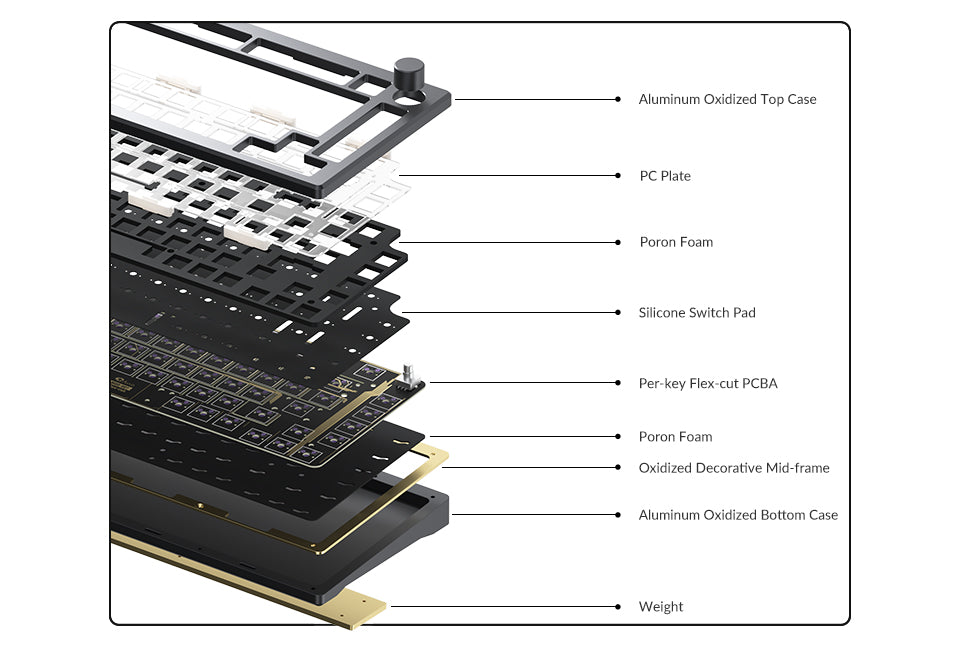 Aluminum Oxidized Top Case

PC Plate

Poron Foam

Silicone Switch Pad

Per-key Flex-cut PCBA

Poron Foam

Oxidized Decorative Mid-frame

Aluminum Oxidized Bottom Case

Weight