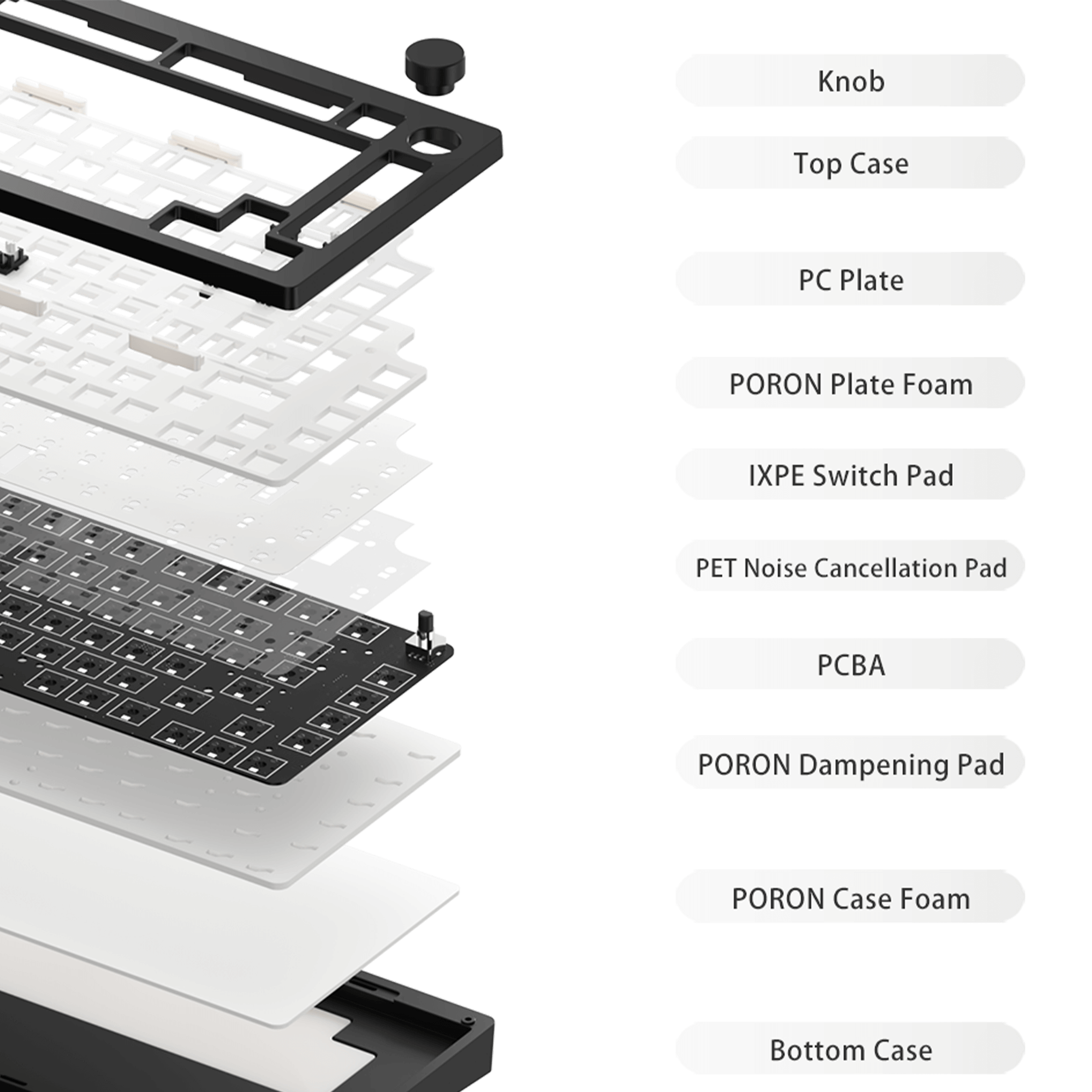 Knob

Top Case

PC Plate

PORON Plate Foam

IXPE Switch Pad

PET Noise Cancellation Pad

PCBA

PORON Dampening Pad

PORON Case Foam

Bottom Case