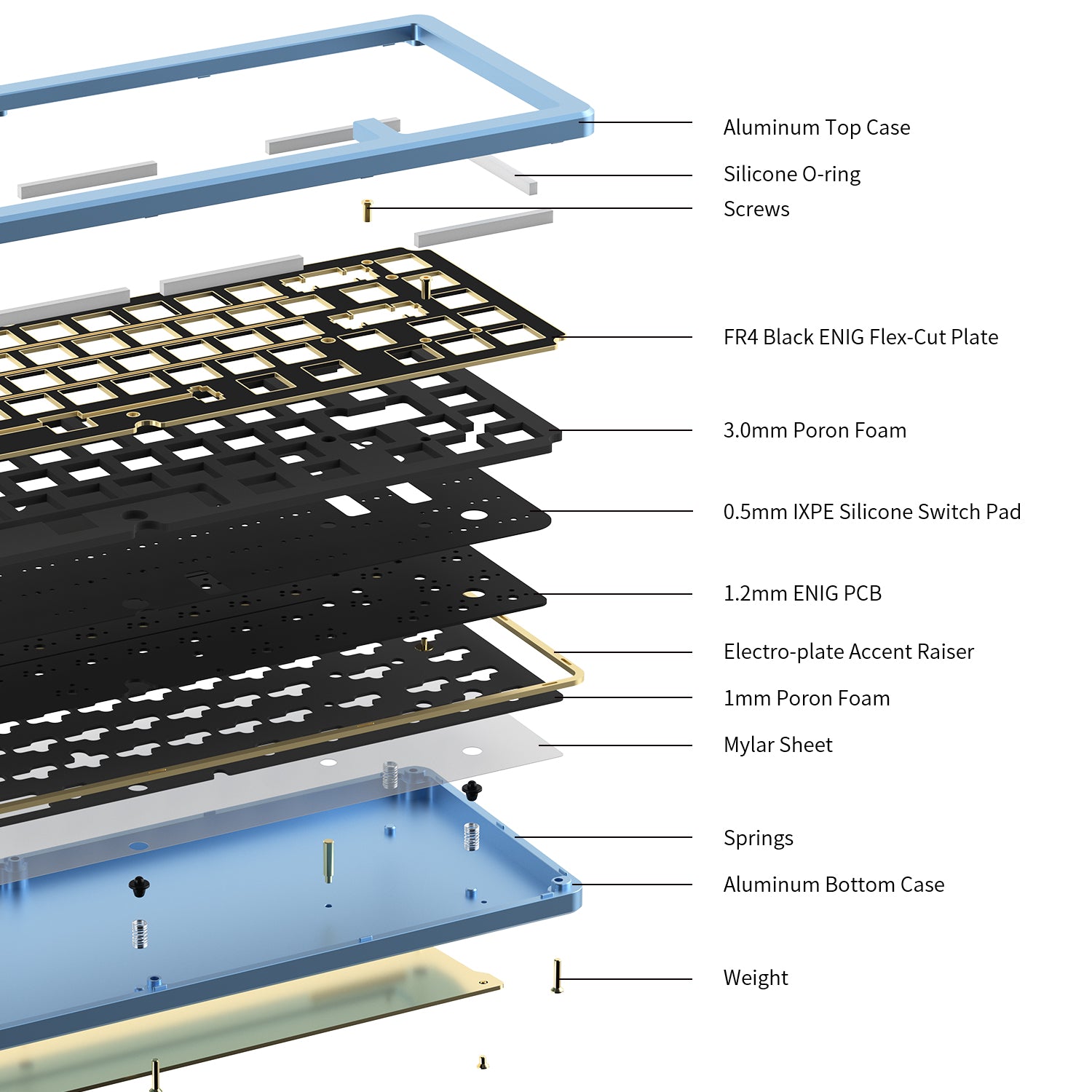 Aluminum Top Case

Silicone O-ring

Screws

FR4 Black ENIG Flex-Cut Plate

3.0mm Poron Foam

0.5mm IXPE Silicone Switch Pad

1.2mm ENIG PCB

Electro-plate Accent Raiser

1mm Poron Foam

Mylar Sheet

Springs

Aluminum Bottom Case

Weight