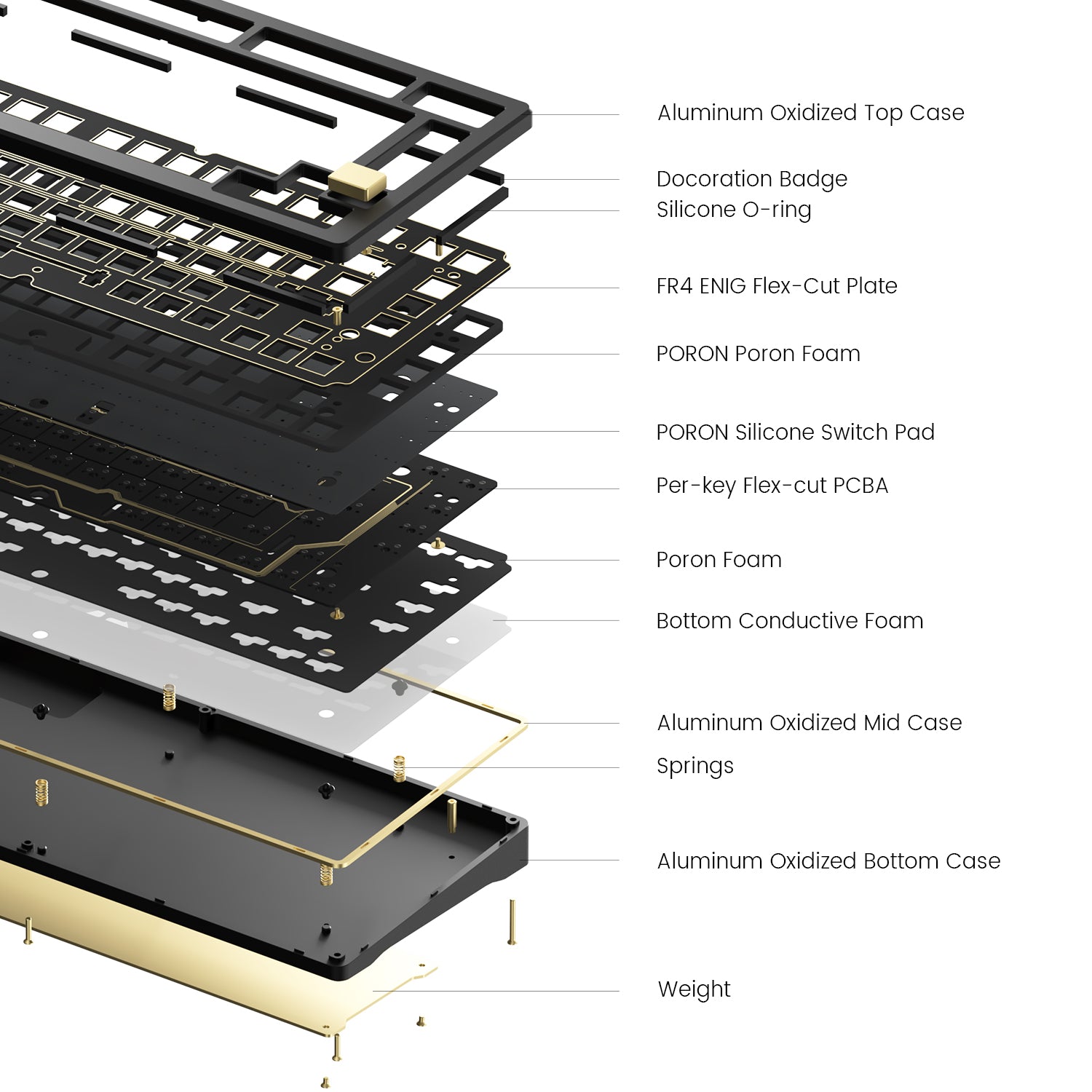 Aluminum Oxidized Top Case

Docoration Badge

Silicone O-ring

FR4 ENIG Flex-Cut Plate

PORON Poron Foam

PORON Silicone Switch Pad

Per-key Flex-cut PCBA

Poron Foam

Bottom Conductive Foam

Aluminum Oxidized Mid Case

Springs

Aluminum Oxidized Bottom Case

Weight