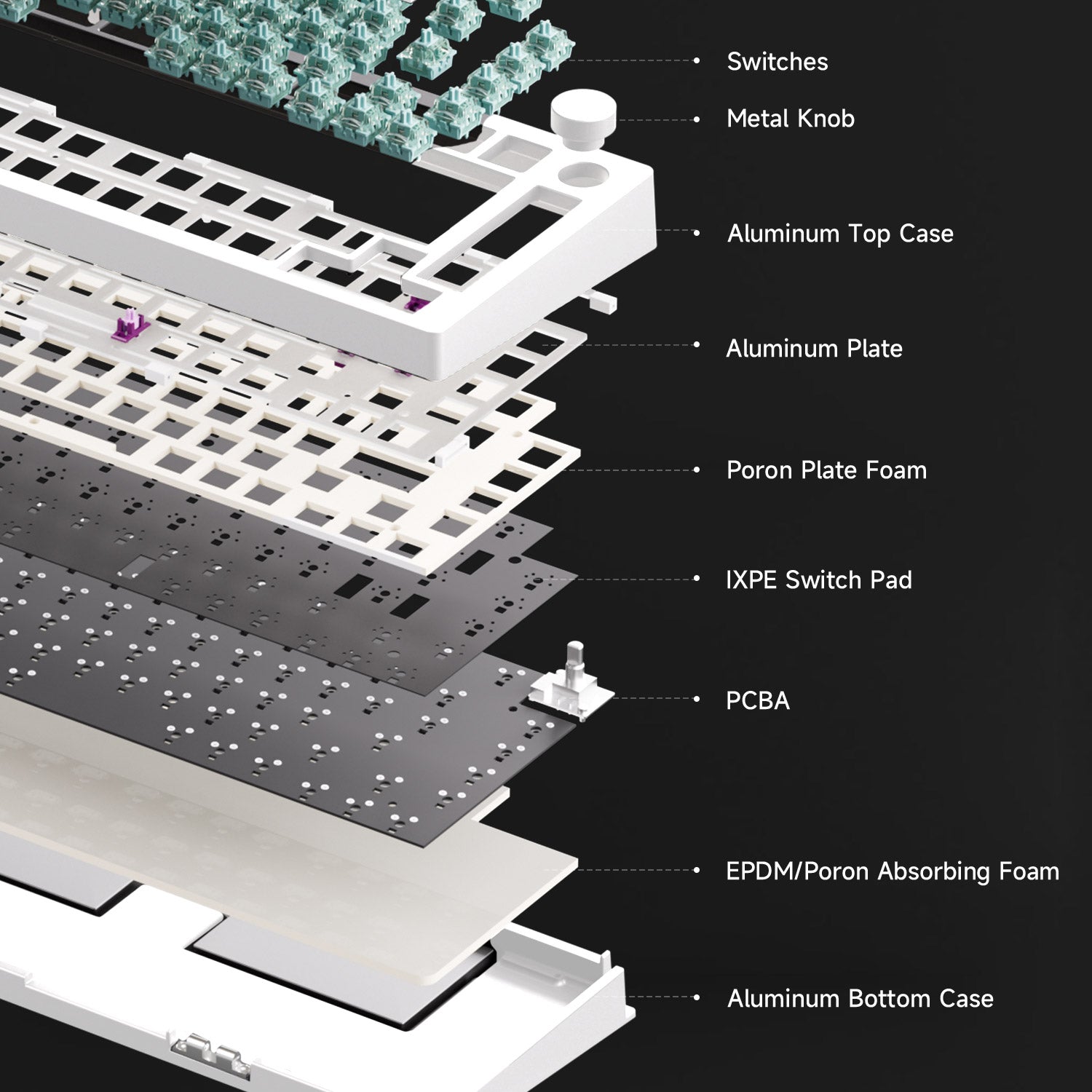 Switches

Metal Knob

Aluminum Top Case

Aluminum Plate

Poron Plate Foam

IXPE Switch Pad

PCBA

EPDM/Poron Absorbing Foam

Aluminum Bottom Case